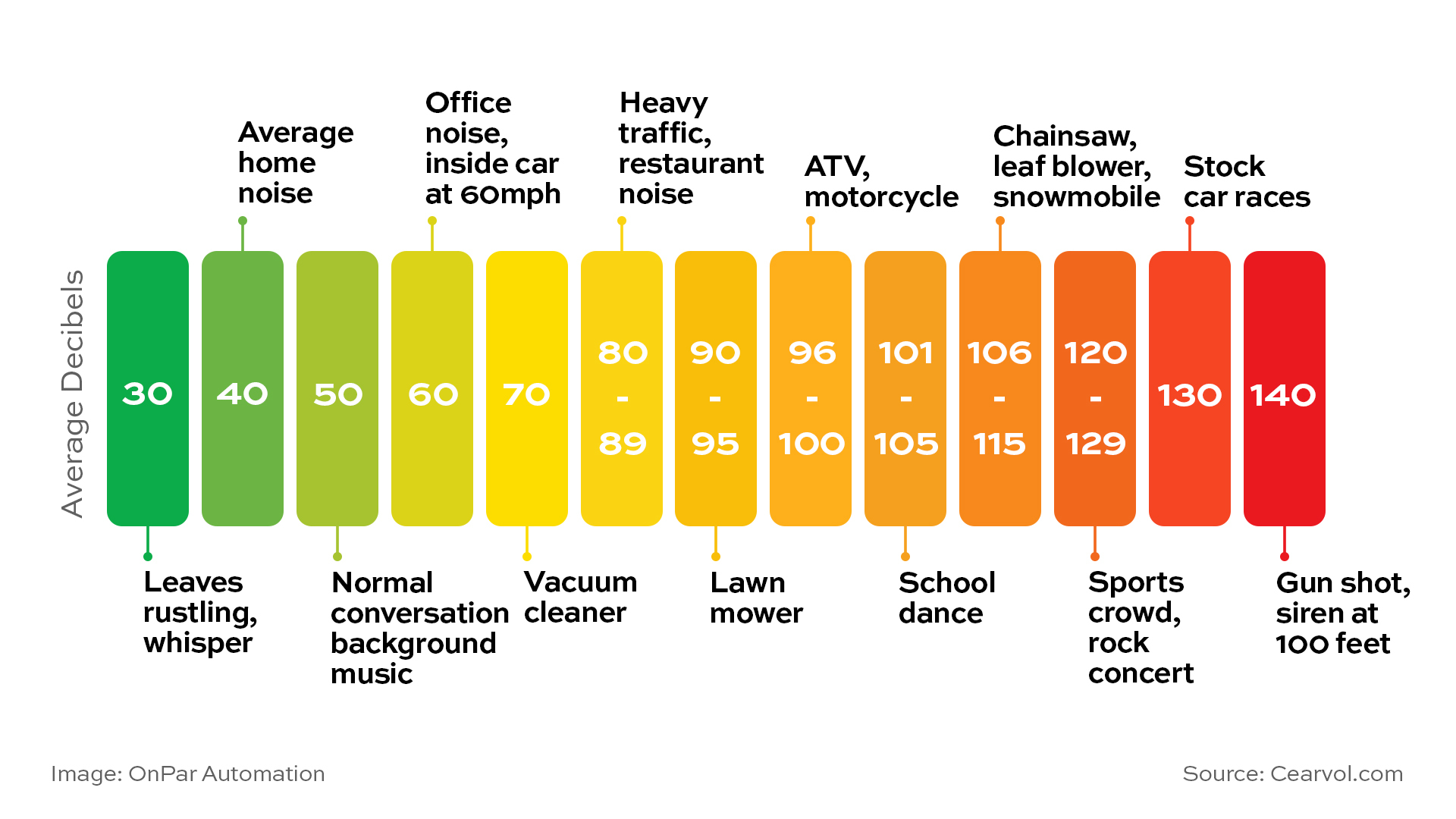 Average home noise

Office noise, inside car at 60mph

Heavy traffic, restaurant noise

ATV, motorcycle

Chainsaw, leaf blower, snowmobile

Stock car races

Average Decibels

30

40

50

60

70

80 - 89

90 - 95

96 - 100

101 - 105

106 - 115

120 - 129

130

140

Leaves rustling, whisper

Normal conversation background music

Vacuum cleaner

Lawn mower

School dance

Sports crowd, rock concert

Gun shot, siren at 100 feet

Image: OnPar Automation

Source: Cearvol.com