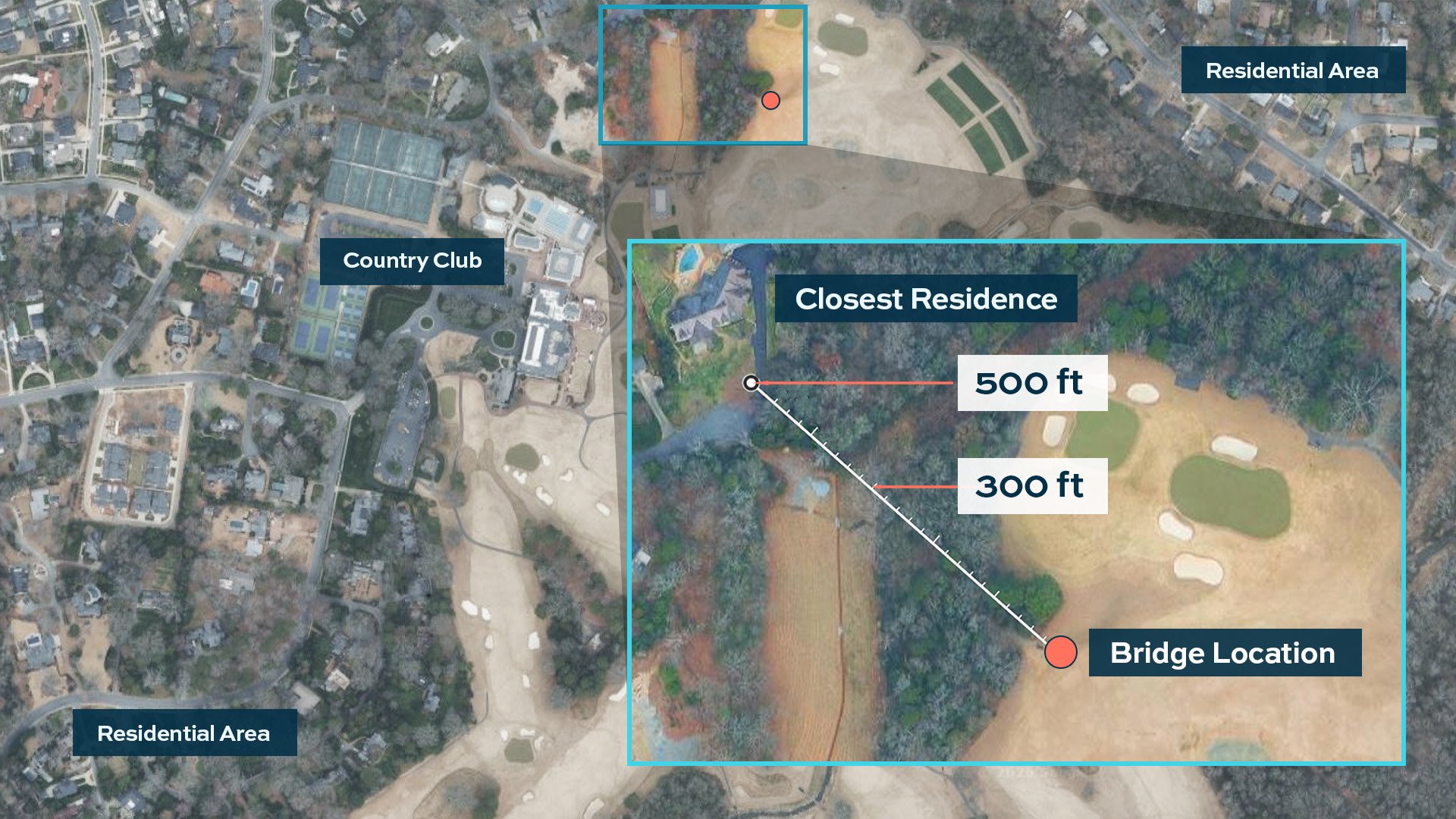 Residential Area

Country Club

Closest Residence

500 ft

300 ft

Bridge Location

Residential Area